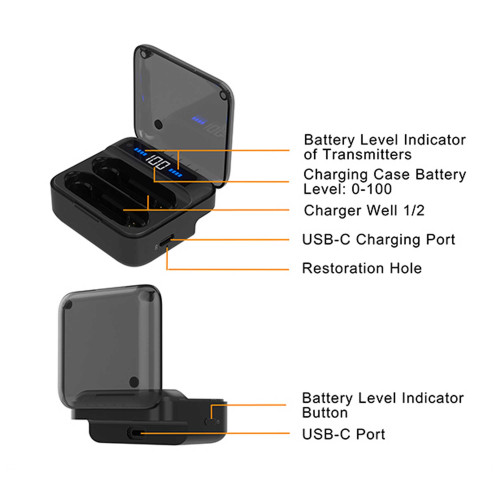 100

Battery Level Indicator of Transmitters

Charging Case Battery Level: 0-100

Charger Well 1/2

USB-C Charging Port

Restoration Hole

Battery Level Indicator Button

USB-C Port